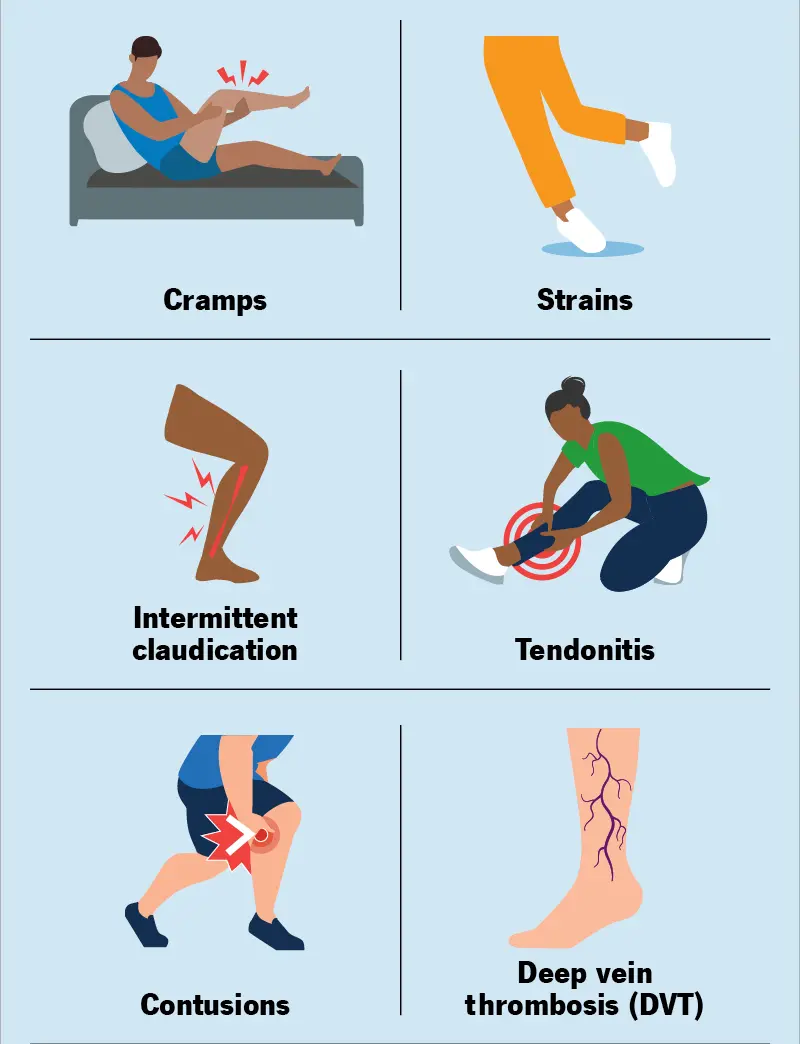 Cramps

Strains

Intermittent claudication

Tendonitis

Contusions

Deep vein thrombosis (DVT)