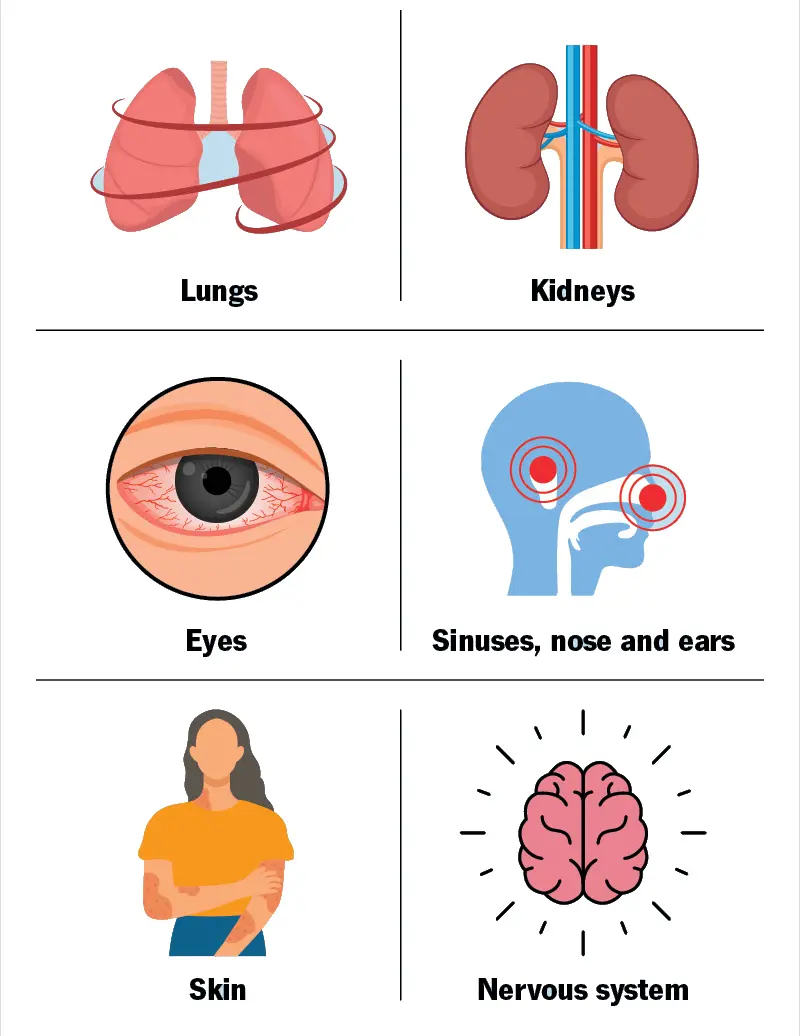 Lungs

Kidneys

Eyes

Sinuses, nose and ears

Skin

Nervous system