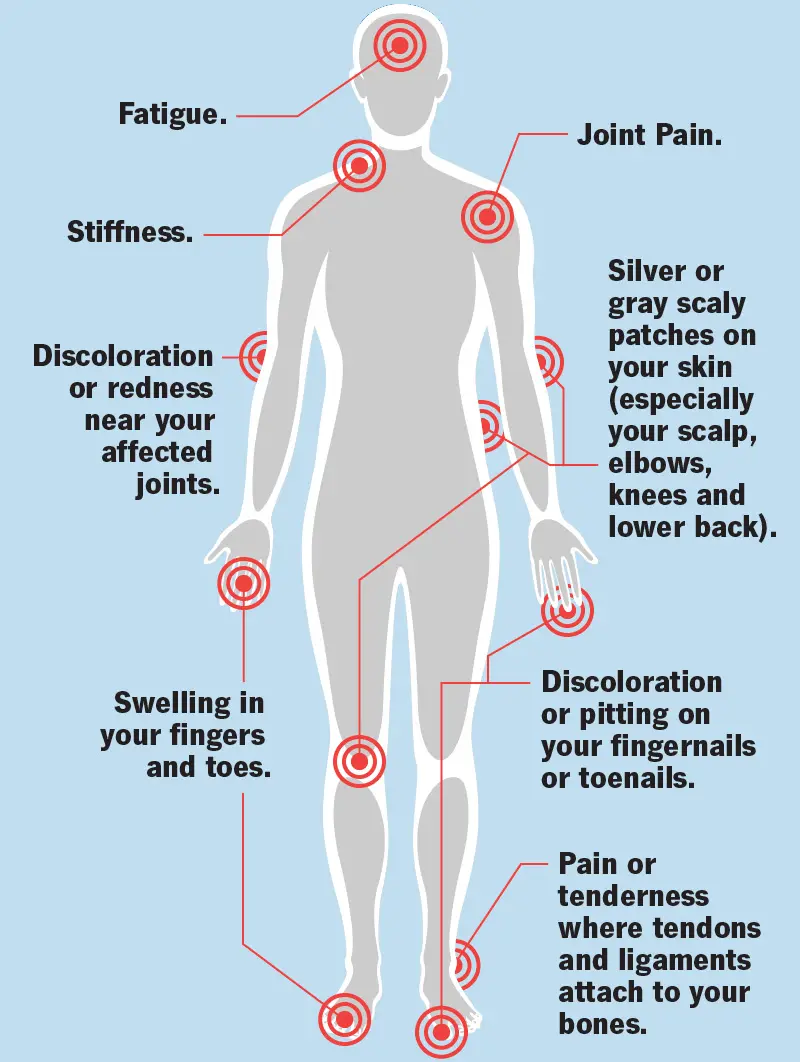 Fatigue.

Joint Pain.

Stiffness.

Silver or gray scaly patches on your skin (especially your scalp, elbows, knees and lower back).

Discoloration or redness near your affected joints.

Swelling in your fingers and toes.

Discoloration or pitting on your fingernails or toenails.

Pain or tenderness where tendons and ligaments attach to your bones.