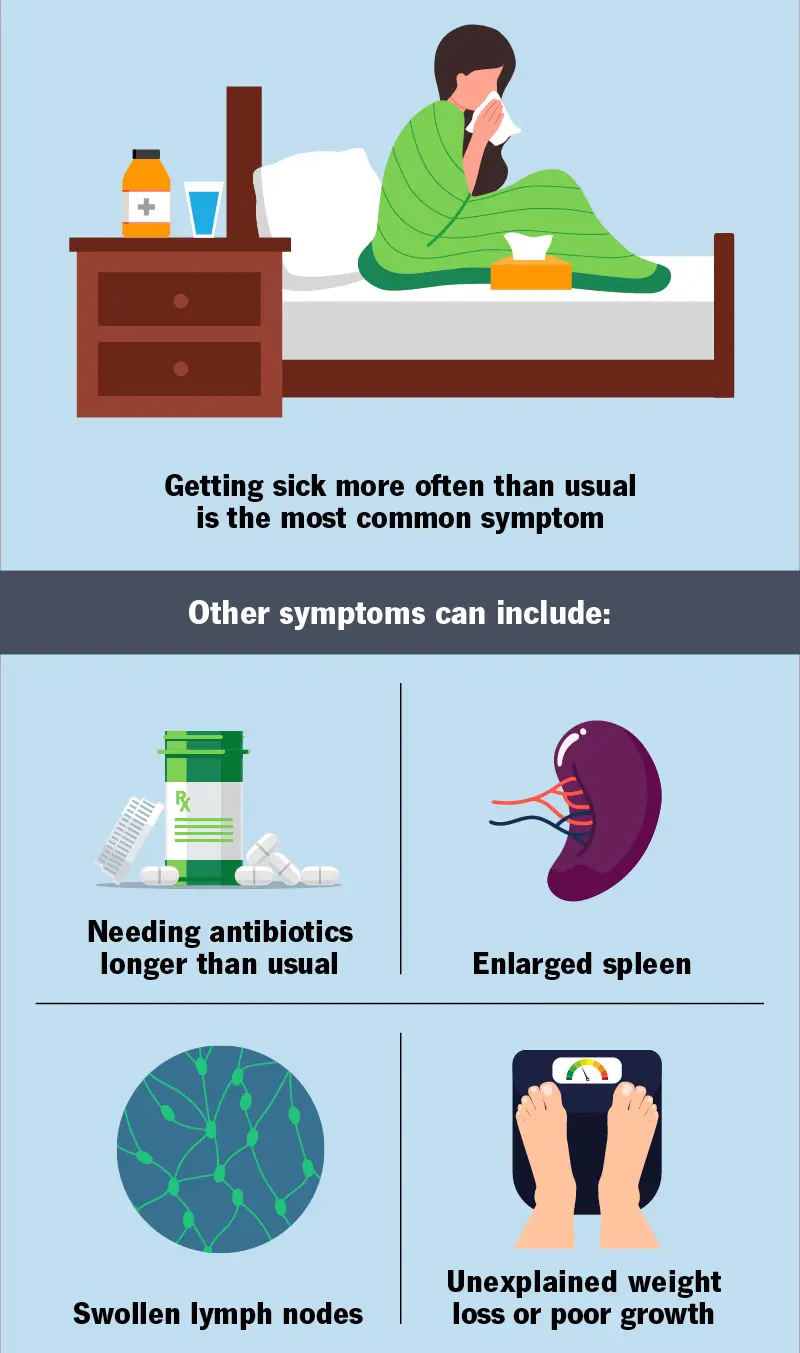 Getting sick more often than usual is the most common symptom

Other symptoms can include:

Rx

Needing antibiotics longer than usual

Enlarged spleen

Swollen lymph nodes

Unexplained weight loss or poor growth