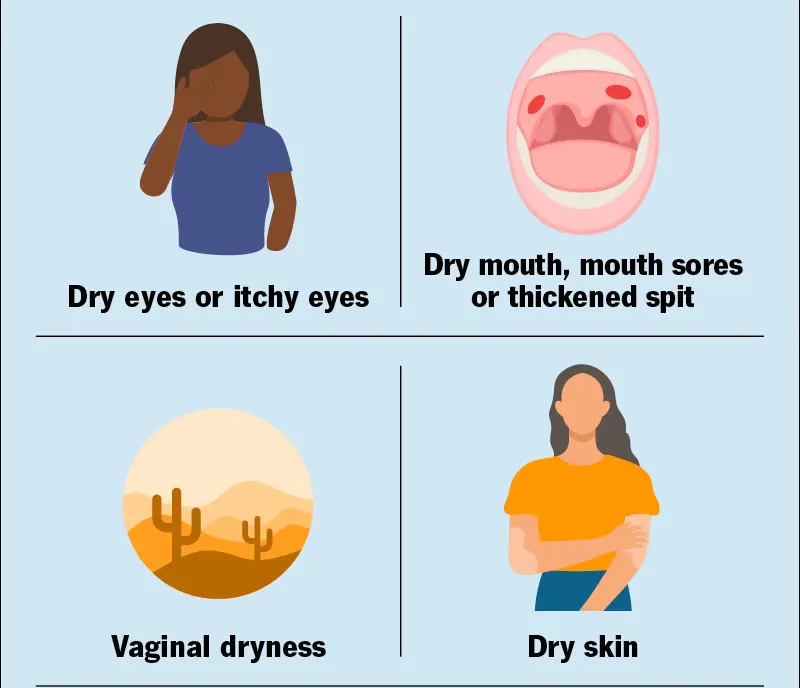 Dry eyes or itchy eyes

Dry mouth, mouth sores or thickened spit

Vaginal dryness

Dry skin