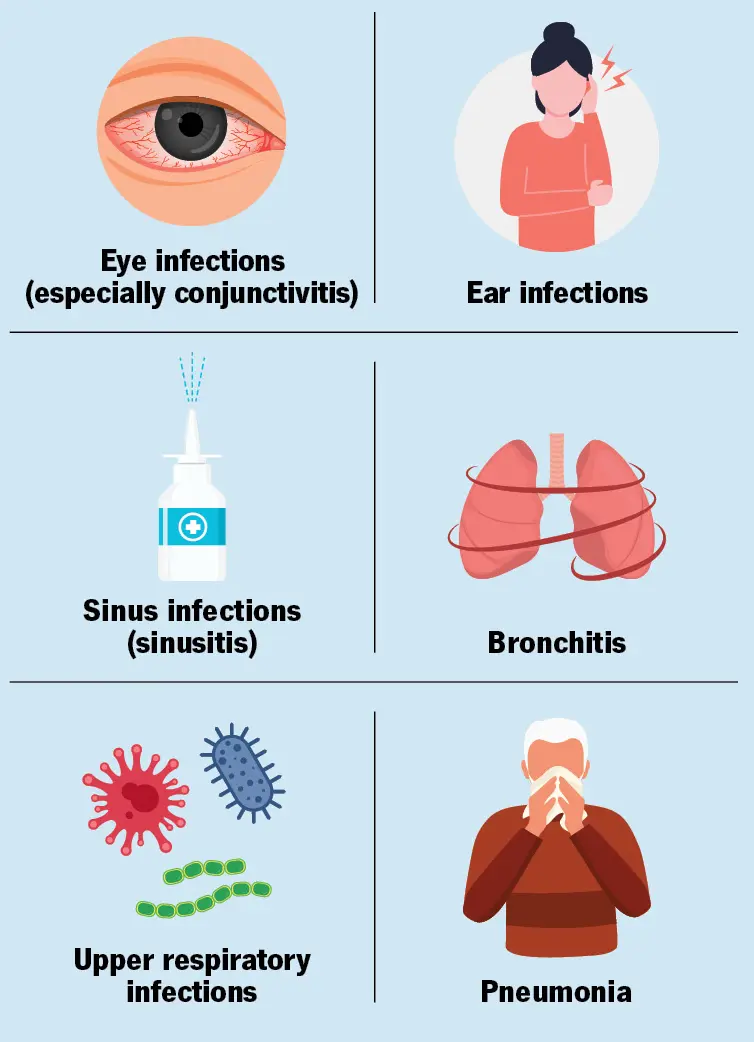 Eye infections (especially conjunctivitis)

Ear infections

Sinus infections (sinusitis)

Bronchitis

Upper respiratory infections

Pneumonia